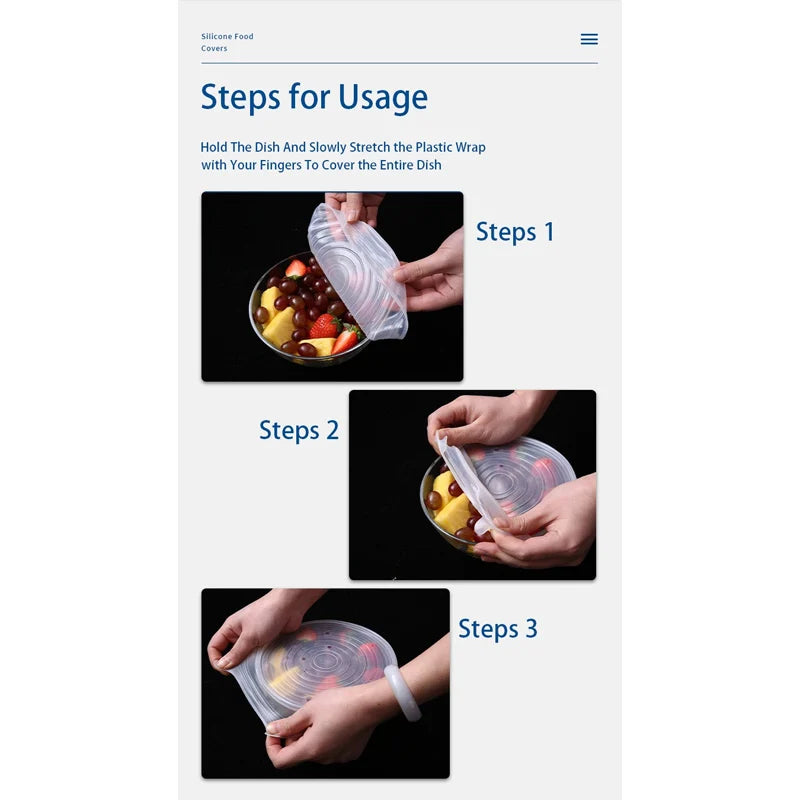 Silicone Food Covers

Steps for Usage

Hold The Dish And Slowly Stretch the Plastic Wrap with Your Fingers To Cover the Entire Dish

Steps 1

Steps 2

Steps 3