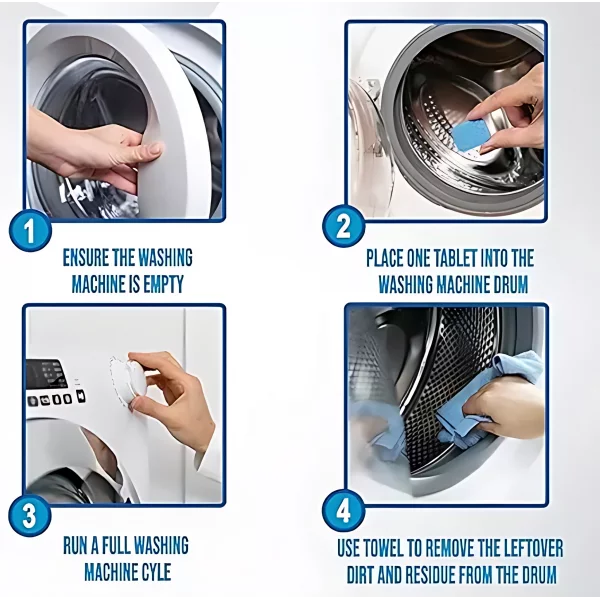 1
ENSURE THE WASHING MACHINE IS EMPTY

2
PLACE ONE TABLET INTO THE WASHING MACHINE DRUM

3
RUN A FULL WASHING MACHINE CYLE

4
USE TOWEL TO REMOVE THE LEFTOVER DIRT AND RESIDUE FROM THE DRUM